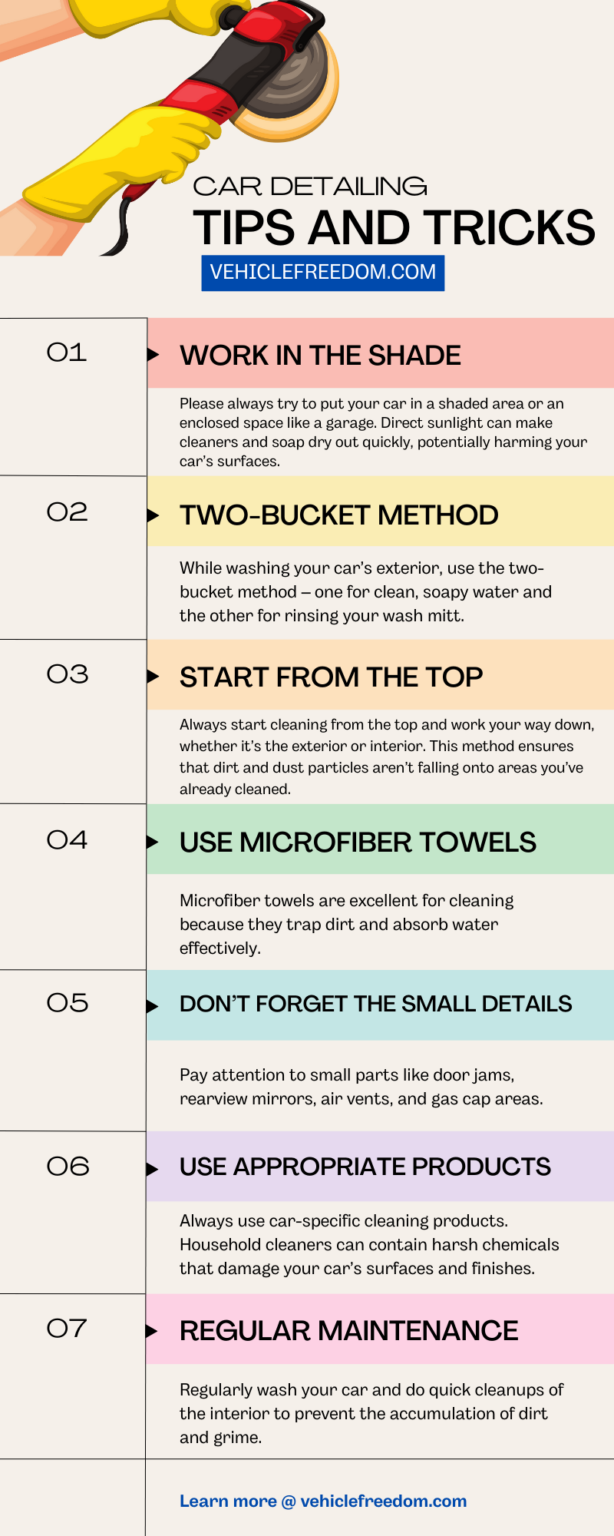 CAR DETAILING
TIPS AND TRICKS
VEHICLEFREEDOM.COM

01
WORK IN THE SHADE
Please always try to put your car in a shaded area or an enclosed space like a garage. Direct sunlight can make cleaners and soap dry out quickly, potentially harming your car's surfaces.

02
TWO-BUCKET METHOD
While washing your car's exterior, use the two-bucket method – one for clean, soapy water and the other for rinsing your wash mitt.

03
START FROM THE TOP
Always start cleaning from the top and work your way down, whether it's the exterior or interior. This method ensures that dirt and dust particles aren't falling onto areas you've already cleaned.

04
USE MICROFIBER TOWELS
Microfiber towels are excellent for cleaning because they trap dirt and absorb water effectively.

05
DON'T FORGET THE SMALL DETAILS
Pay attention to small parts like door jams, rearview mirrors, air vents, and gas cap areas.

06
USE APPROPRIATE PRODUCTS
Always use car-specific cleaning products. Household cleaners can contain harsh chemicals that damage your car's surfaces and finishes.

07
REGULAR MAINTENANCE
Regularly wash your car and do quick cleanups of the interior to prevent the accumulation of dirt and grime.

Learn more @ vehiclefreedom.com